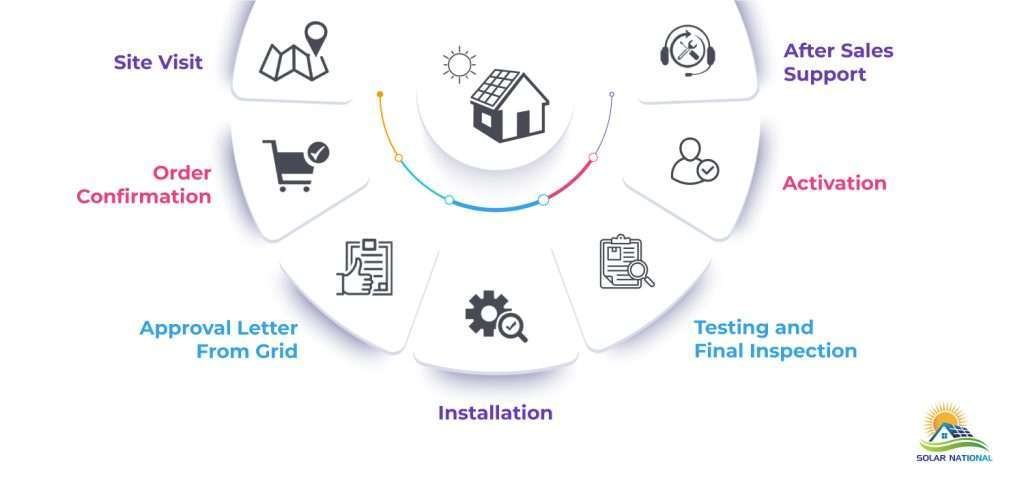 Site Visit

Order Confirmation

Approval Letter From Grid

Installation

Testing and Final Inspection

Activation

After Sales Support

SOLAR NATIONAL